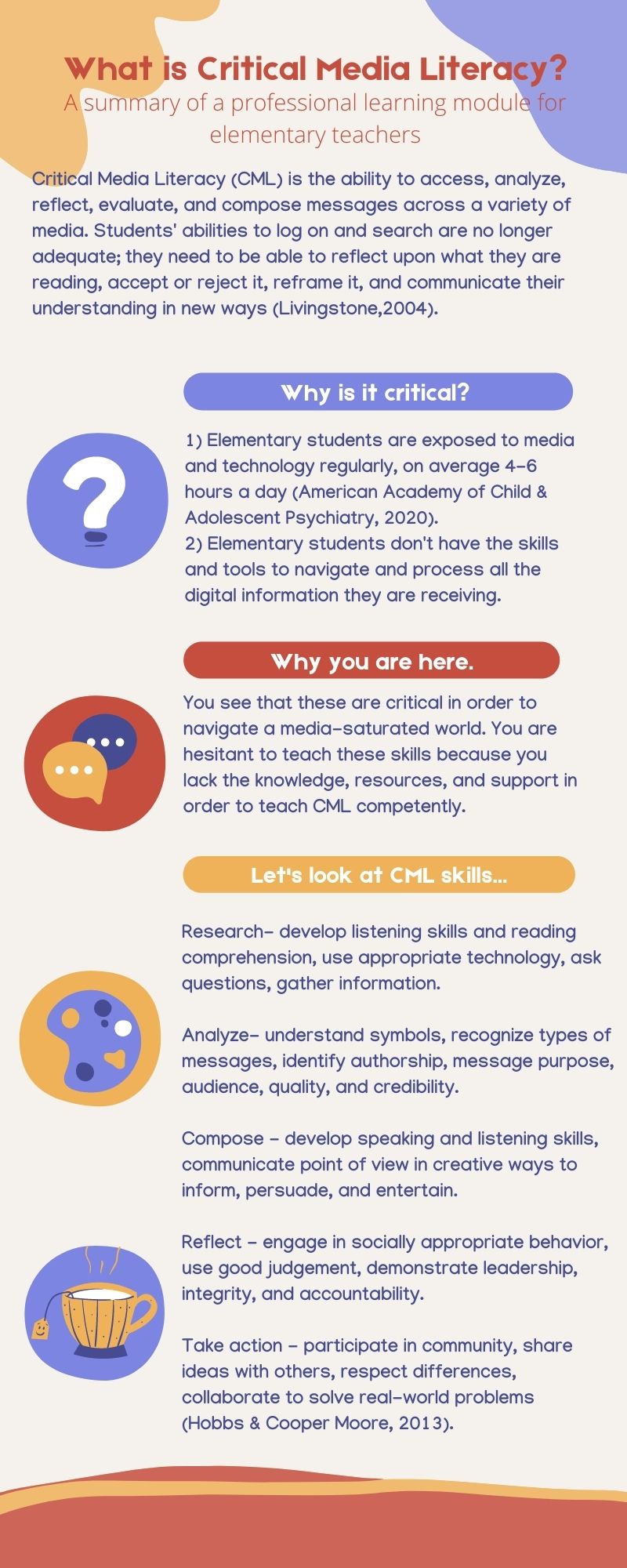 What is Critical Media Literacy?
A summary of a professional learning module for elementary teachers

Critical Media Literacy (CML) is the ability to access, analyze, reflect, evaluate, and compose messages across a variety of media. Students' abilities to log on and search are no longer adequate; they need to be able to reflect upon what they are reading, accept or reject it, reframe it, and communicate their understanding in new ways (Livingstone,2004).

Why is it critical?

1) Elementary students are exposed to media and technology regularly, on average 4-6 hours a day (American Academy of Child & Adolescent Psychiatry, 2020).
2) Elementary students don't have the skills and tools to navigate and process all the digital information they are receiving.

Why you are here.

You see that these are critical in order to navigate a media-saturated world. You are hesitant to teach these skills because you lack the knowledge, resources, and support in order to teach CML competently.

Let's look at CML skills...

Research- develop listening skills and reading comprehension, use appropriate technology, ask questions, gather information.

Analyze- understand symbols, recognize types of messages, identify authorship, message purpose, audience, quality, and credibility.

Compose - develop speaking and listening skills, communicate point of view in creative ways to inform, persuade, and entertain.

Reflect - engage in socially appropriate behavior, use good judgement, demonstrate leadership, integrity, and accountability.

Take action - participate in community, share ideas with others, respect differences, collaborate to solve real-world problems (Hobbs & Cooper Moore, 2013).